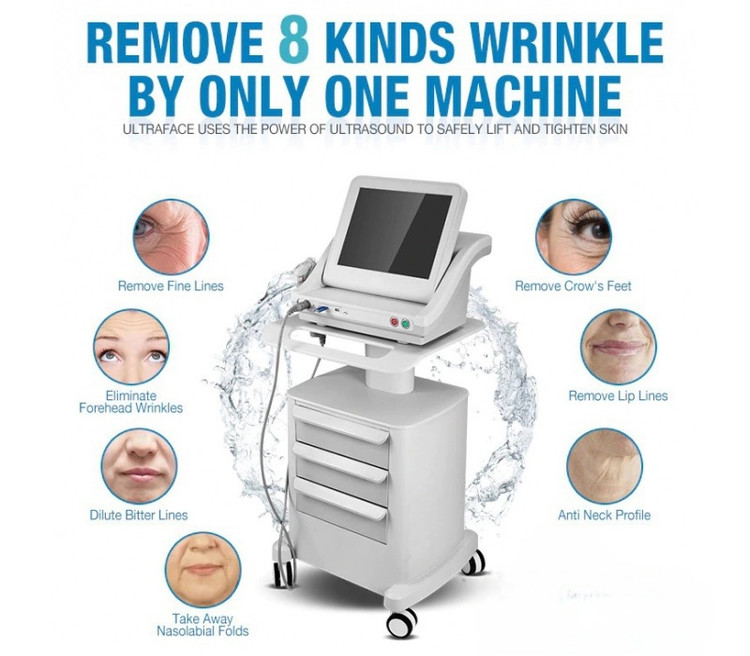 REMOVE 8 KINDS WRINKLE BY ONLY ONE MACHINE

ULTRAFACE USES THE POWER OF ULTRASOUND TO SAFELY LIFT AND TIGHTEN SKIN

Remove Fine Lines

Eliminate Forehead Wrinkles

Dilute Bitter Lines

Take Away Nasolabial Folds

Remove Crow's Feet

Remove Lip Lines

Anti Neck Profile